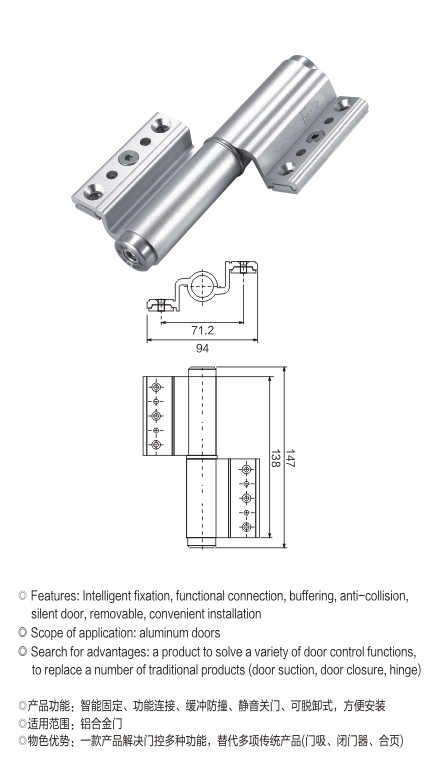 71.2

94

138

147

◎ Features: Intelligent fixation, functional connection, buffering, anti-collision, silent door, removable, convenient installation

◎ Scope of application: aluminum doors

◎ Search for advantages: a product to solve a variety of door control functions, to replace a number of traditional products (door suction, door closure, hinge)

◎产品功能：智能固定、功能连接、缓冲防撞、静音关门、可脱卸式，方便安装

◎适用范围：铝合金门

◎物色优势：一款产品解决门控多种功能，替代多项传统产品(门吸、闭门器、合页)