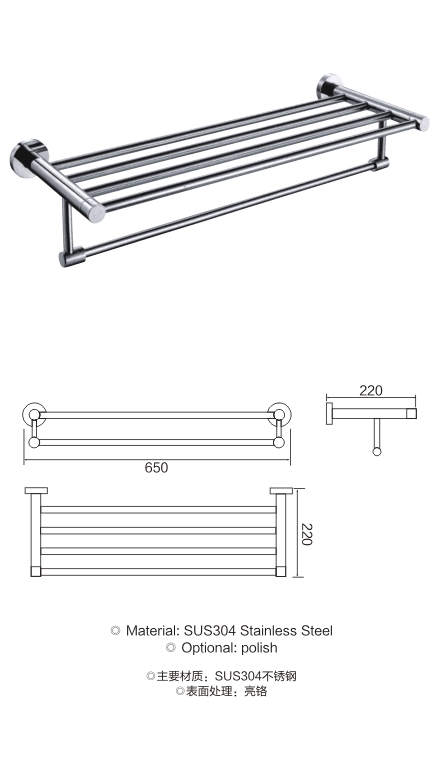 220

650

220

◎ Material: SUS304 Stainless Steel
◎ Optional: polish

◎主要材质：SUS304不锈钢
◎表面处理：亮铬